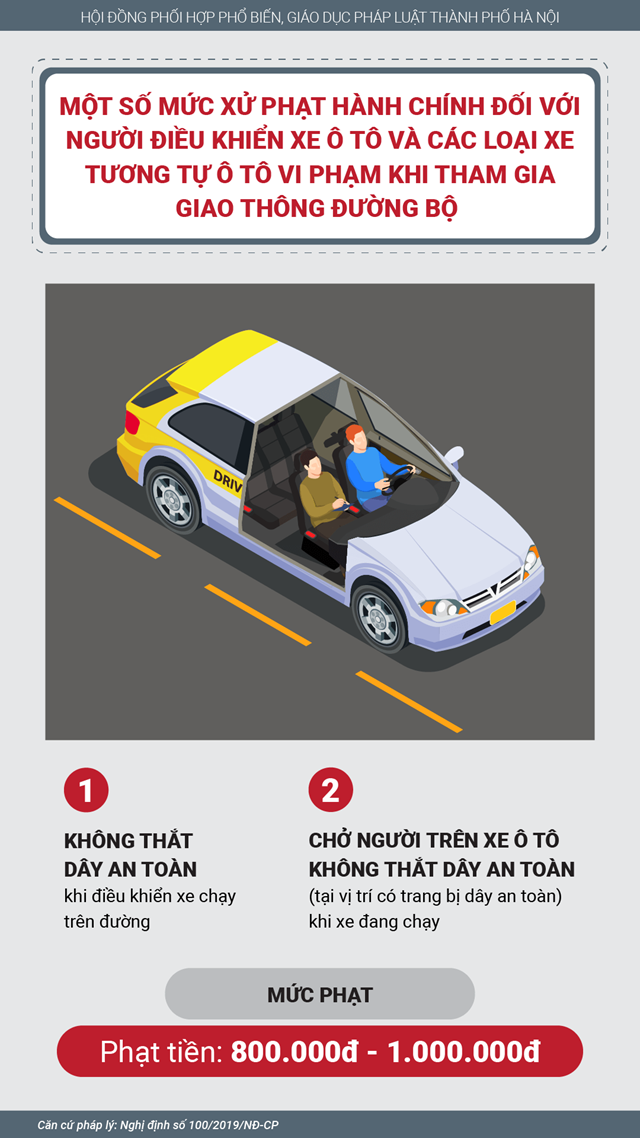 HỘI ĐỒNG PHỐI HỢP PHỔ BIẾN, GIÁO DỤC PHÁP LUẬT THÀNH PHỐ HÀ NỘI

MỘT SỐ MỨC XỬ PHẠT HÀNH CHÍNH ĐỐI VỚI NGƯỜI ĐIỀU KHIỂN XE Ô TÔ VÀ CÁC LOẠI XE TƯƠNG TỰ Ô TÔ VI PHẠM KHI THAM GIA GIAO THÔNG ĐƯỜNG BỘ

DRIV

1

KHÔNG THẮT DÂY AN TOÀN
khi điều khiển xe chạy trên đường

2

CHỞ NGƯỜI TRÊN XE Ô TÔ KHÔNG THẮT DÂY AN TOÀN
(tại vị trí có trang bị dây an toàn) khi xe đang chạy

MỨC PHẠT

Phạt tiền: 800.000đ - 1.000.000đ

Căn cứ pháp lý: Nghị định số 100/2019/NĐ-CP