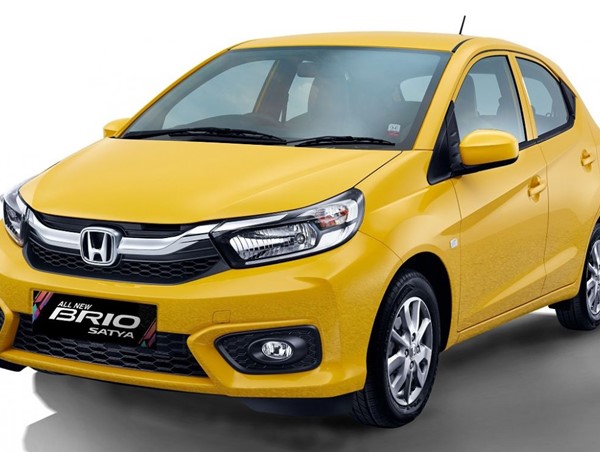 ALL NEW
BRIO
SATYA