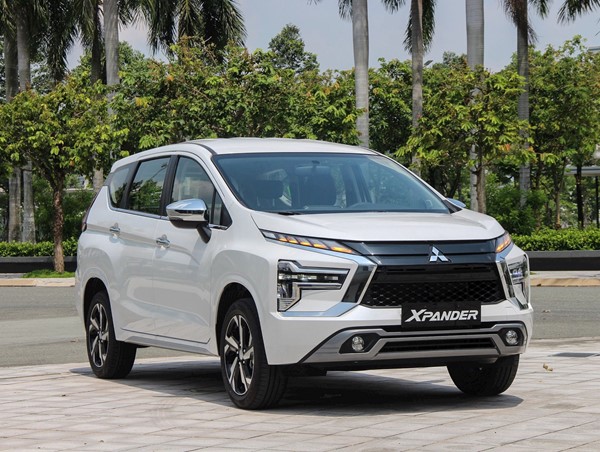 XPANDER