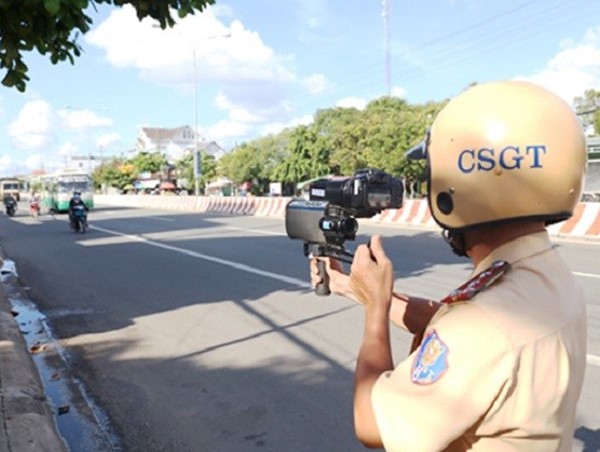 CSGT