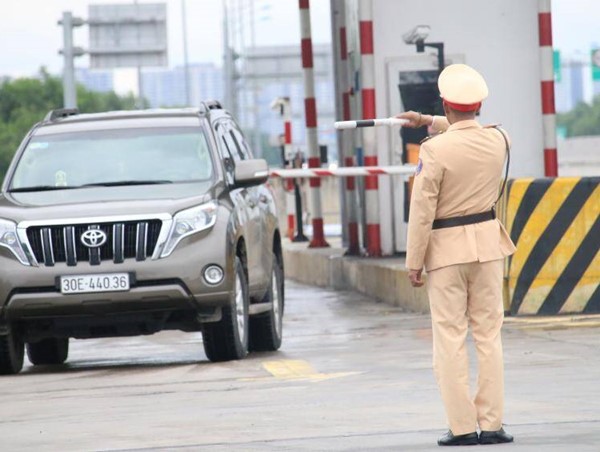 30E-440.36